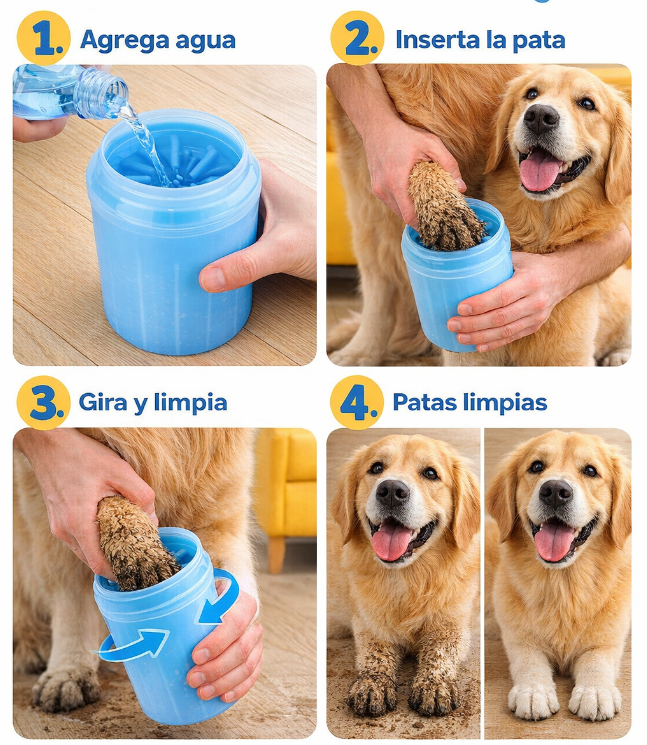 1. Agrega agua

2. Inserta la pata

3. Gira y limpia

4. Patas limpias